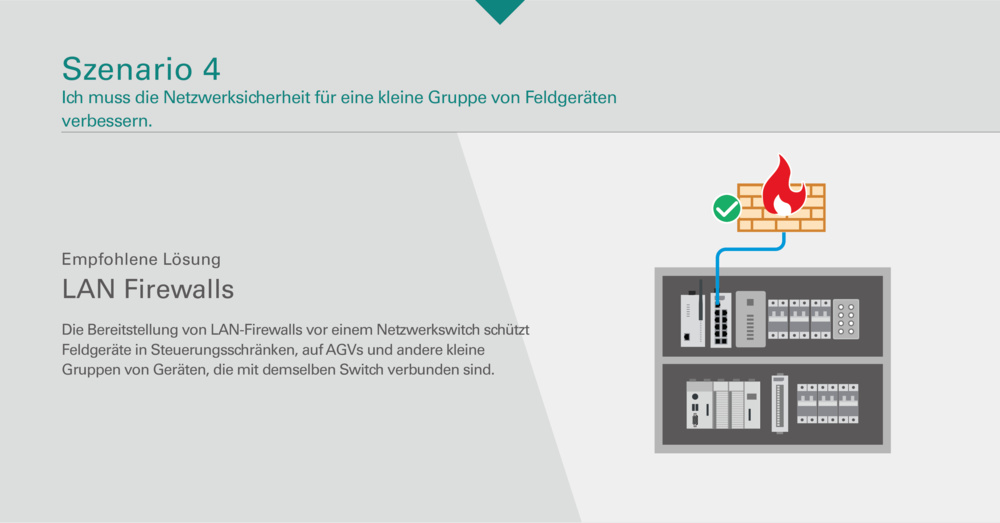 Szenario 4
Ich muss die Netzwerksicherheit für eine kleine Gruppe von Feldgeräten verbessern.

Empfohlene Lösung
LAN Firewalls

Die Bereitstellung von LAN-Firewalls vor einem Netzwerkswitch schützt Feldgeräte in Steuerungsschränken, auf AGVs und andere kleine Gruppen von Geräten, die mit demselben Switch verbunden sind.