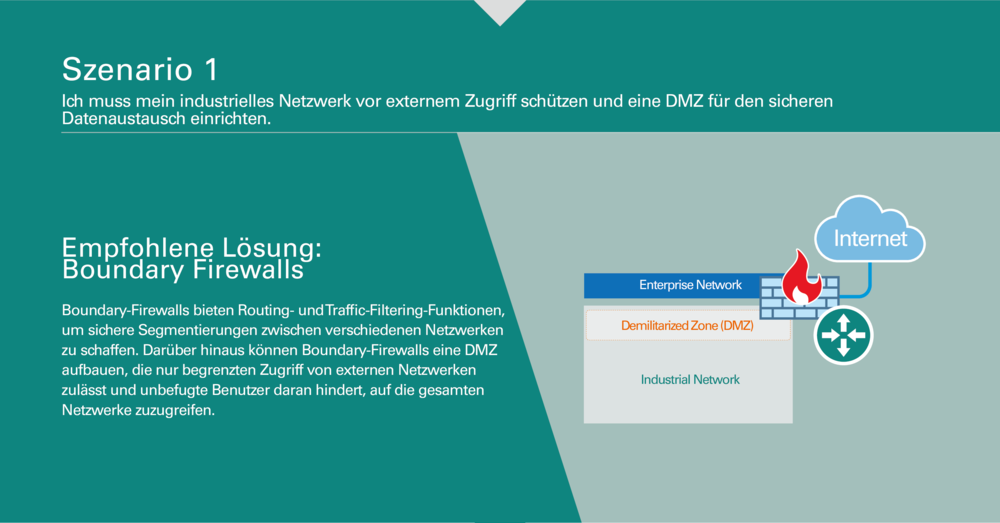 Szenario 1

Ich muss mein industrielles Netzwerk vor externem Zugriff schützen und eine DMZ für den sicheren Datenaustausch einrichten.

Empfohlene Lösung: Boundary Firewalls

Boundary-Firewalls bieten Routing- und Traffic-Filtering-Funktionen, um sichere Segmentierungen zwischen verschiedenen Netzwerken zu schaffen. Darüber hinaus können Boundary-Firewalls eine DMZ aufbauen, die nur begrenzten Zugriff von externen Netzwerken zulässt und unbefugte Benutzer daran hindert, auf die gesamten Netzwerke zuzugreifen.

Internet

Enterprise Network

Demilitarized Zone (DMZ)

Industrial Network