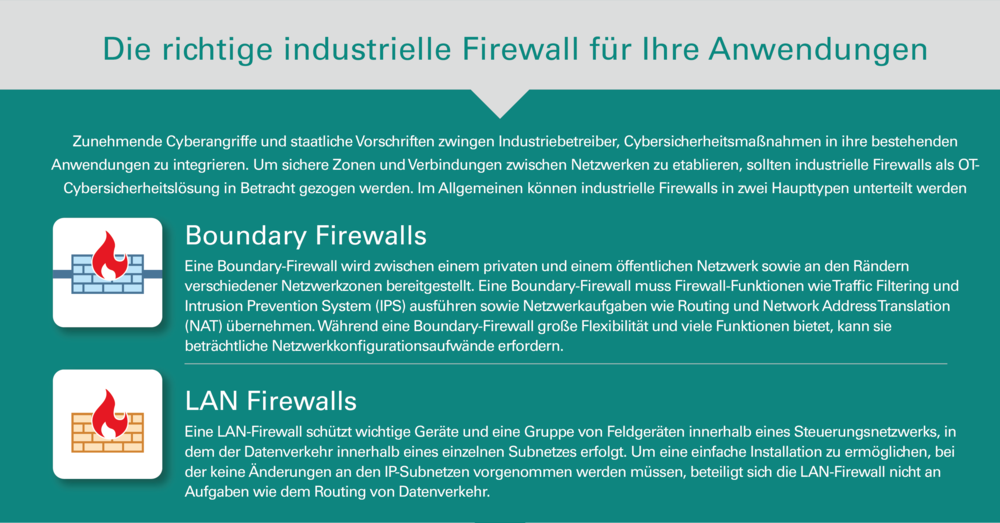 Die richtige industrielle Firewall für Ihre Anwendungen

Zunehmende Cyberangriffe und staatliche Vorschriften zwingen Industriebetreiber, Cybersicherheitsmaßnahmen in ihre bestehenden Anwendungen zu integrieren. Um sichere Zonen und Verbindungen zwischen Netzwerken zu etablieren, sollten industrielle Firewalls als OT-Cybersicherheitslösung in Betracht gezogen werden. Im Allgemeinen können industrielle Firewalls in zwei Haupttypen unterteilt werden

Boundary Firewalls

Eine Boundary-Firewall wird zwischen einem privaten und einem öffentlichen Netzwerk sowie an den Rändern verschiedener Netzwerkzonen bereitgestellt. Eine Boundary-Firewall muss Firewall-Funktionen wie Traffic Filtering und Intrusion Prevention System (IPS) ausführen sowie Netzwerkaufgaben wie Routing und Network Address Translation (NAT) übernehmen. Während eine Boundary-Firewall große Flexibilität und viele Funktionen bietet, kann sie beträchtliche Netzwerkkonfigurationsaufwände erfordern.

LAN Firewalls

Eine LAN-Firewall schützt wichtige Geräte und eine Gruppe von Feldgeräten innerhalb eines Steuerungsnetzwerks, in dem der Datenverkehr innerhalb eines einzelnen Subnetzes erfolgt. Um eine einfache Installation zu ermöglichen, bei der keine Änderungen an den IP-Subnetzen vorgenommen werden müssen, beteiligt sich die LAN-Firewall nicht an Aufgaben wie dem Routing von Datenverkehr.